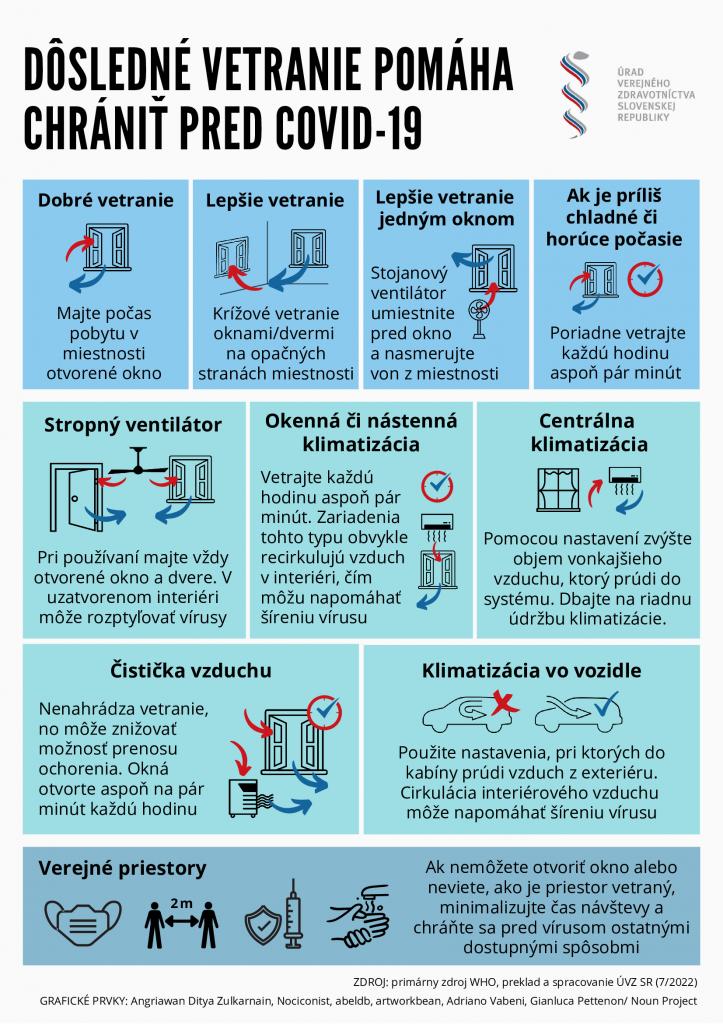 DÔSLEDNÉ VETRANIE POMÁHA CHRÁNIŤ PRED COVID-19

ÚRAD VEREJNÉHO ZDRAVOTNÍCTVA SLOVENSKEJ REPUBLIKY

Dobré vetranie

Majte počas pobytu v miestnosti otvorené okno

Lepšie vetranie

Krížové vetranie oknami/dvermi na opačných stranách miestnosti

Lepšie vetranie jedným oknom

Stojanový ventilátor umiestnite pred okno a nasmerujte von z miestnosti

Ak je príliš chladné či horúce počasie

Poriadne vetrajte každú hodinu aspoň pár minút

Stropný ventilátor

Pri používaní majte vždy otvorené okno a dvere. V uzatvorenom interiéri môže rozptyľovať vírusy

Okenná či nástenná klimatizácia

Vetrajte každú hodinu aspoň pár minút. Zariadenia tohto typu obvykle recirkulujú vzduch v interiéri, čím môžu napomáhať šíreniu vírusu

Centrálna klimatizácia

Pomocou nastavení zvýšte objem vonkajšieho vzduchu, ktorý prúdi do systému. Dbajte na riadnu údržbu klimatizácie.

Čistička vzduchu

Nenahrádza vetranie, no môže znižovať možnosť prenosu ochorenia. Okná otvorte aspoň na pár minút každú hodinu

Klimatizácia vo vozidle

Použite nastavenia, pri ktorých do kabíny prúdi vzduch z exteriéru. Cirkulácia interiérového vzduchu môže napomáhať šíreniu vírusu

Verejné priestory

2m

Ak nemôžete otvoriť okno alebo neviete, ako je priestor vetraný, minimalizujte čas návštevy a chráňte sa pred vírusom ostatnými dostupnými spôsobmi

ZDROJ: primárny zdroj WHO, preklad a spracovanie ÚVZ SR (7/2022)
GRAFICKÉ PRVKY: Angriawan Ditya Zulkarnain, Nociconist, abeldb, artworkbean, Adriano Vabeni, Gianluca Pettenon/ Noun Project